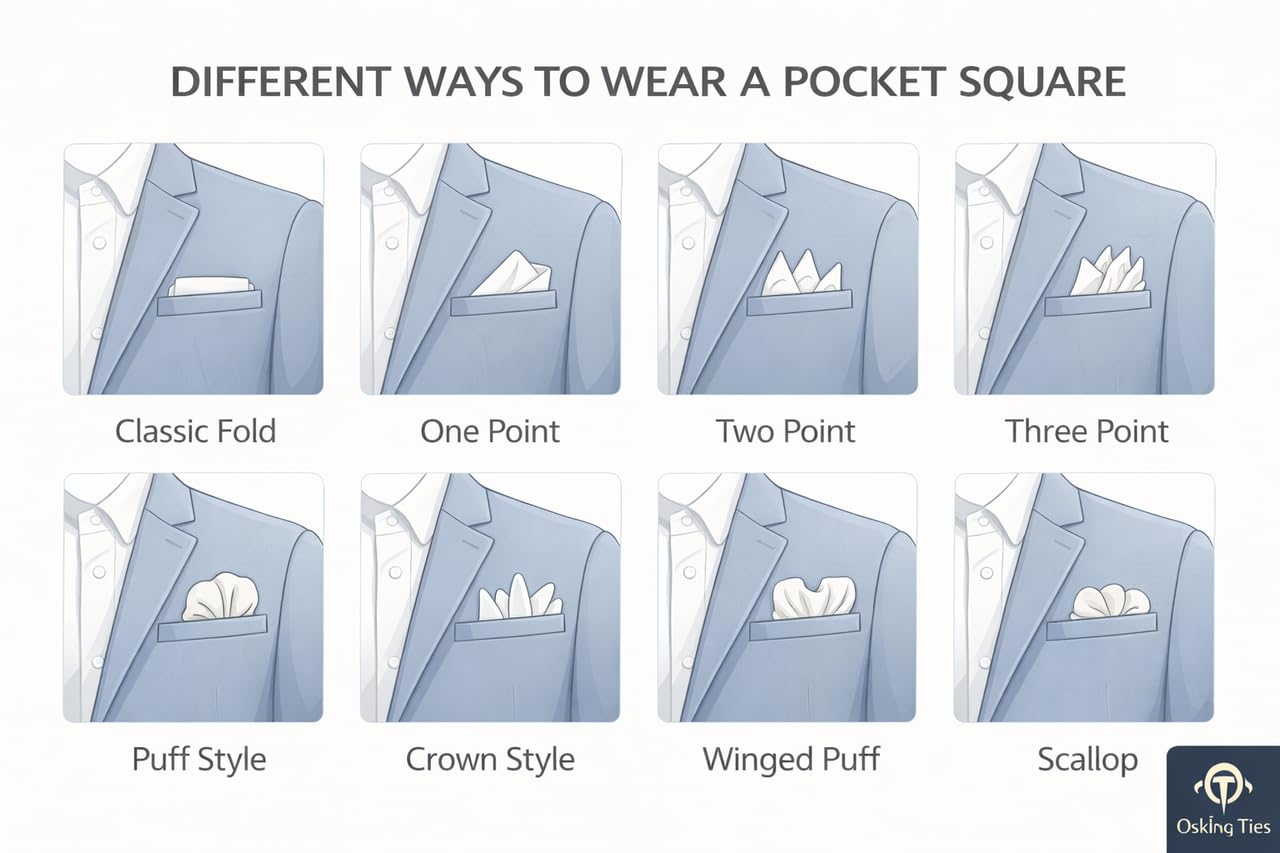 DIFFERENT WAYS TO WEAR A POCKET SQUARE

Classic Fold

One Point

Two Point

Three Point

Puff Style

Crown Style

Winged Puff

Scallop

Osking Ties